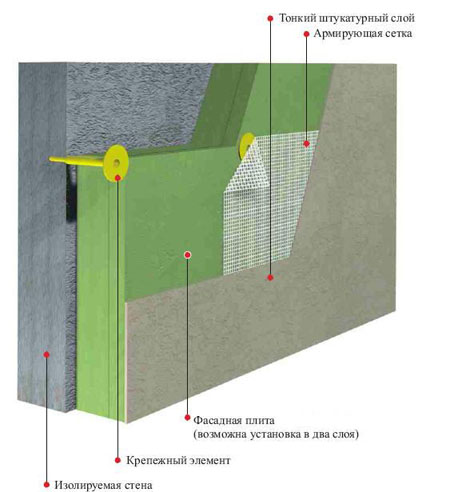 Тонкий штукатурный слой

Армирующая сетка

Фасадная плита
(возможна установка в два слоя)

Крепежный элемент

Изолируемая стена